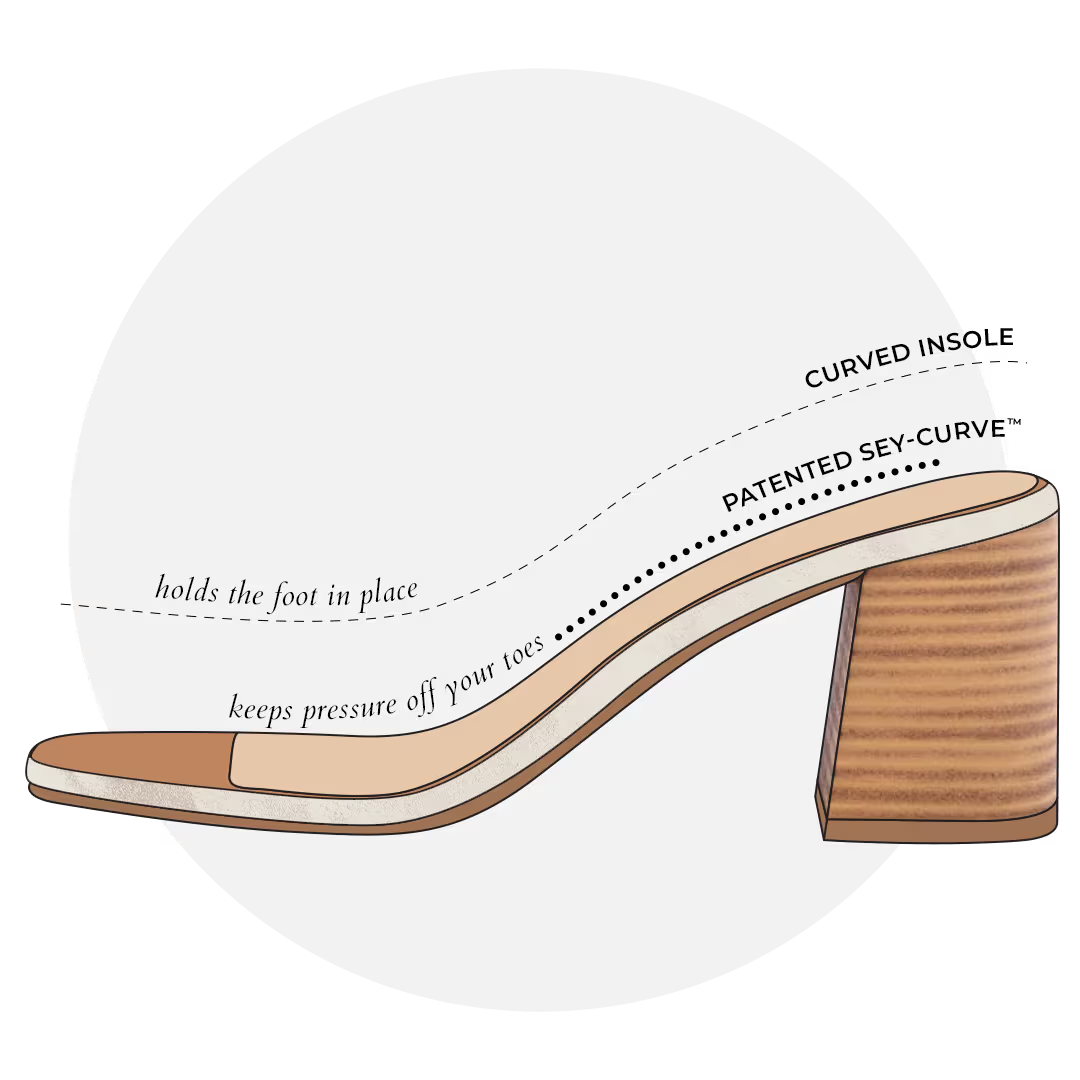 CURVED INSOLE
holds the foot in place

PATENTED SEY-CURVE™
keeps pressure off your toes