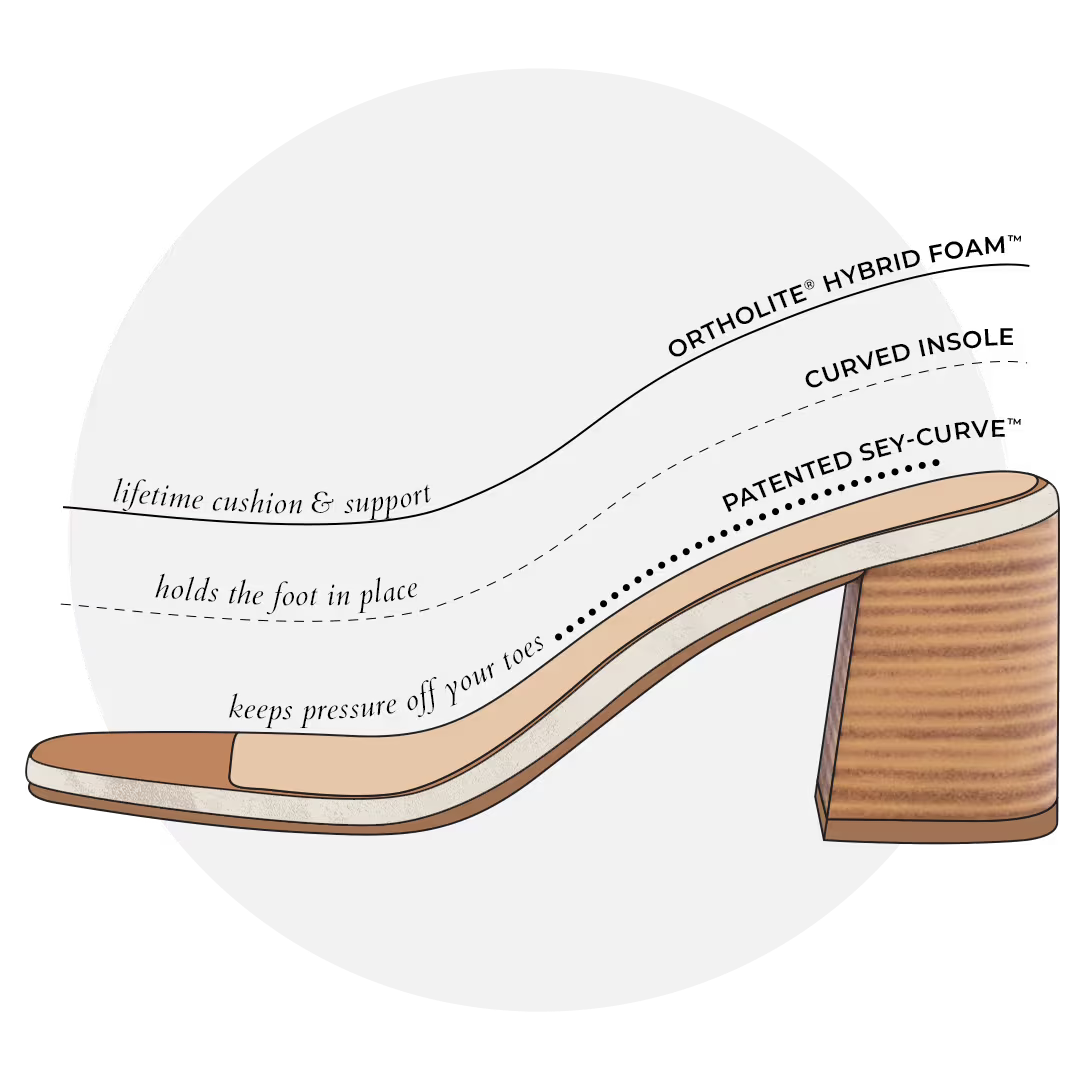 ORTHOLITE® HYBRID FOAM™

lifetime cushion & support

CURVED INSOLE

holds the foot in place

PATENTED SEY-CURVE™

keeps pressure off your toes